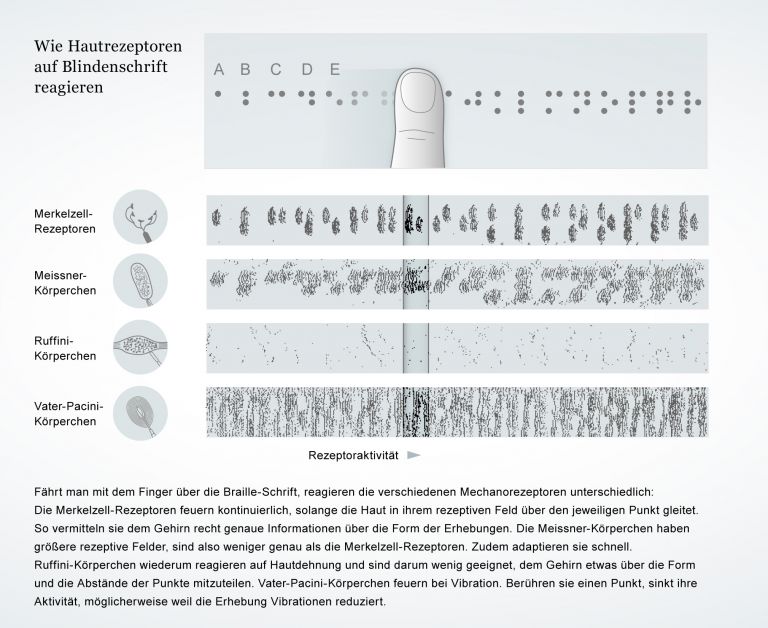 Wie Hautrezeptoren auf Blindenschrift reagieren

A B C D E

Merkelzell-Rezeptoren

Meissner-Körperchen

Ruffini-Körperchen

Vater-Pacini-Körperchen

Rezeptoraktivität

Fährt man mit dem Finger über die Braille-Schrift, reagieren die verschiedenen Mechanorezeptoren unterschiedlich: Die Merkelzell-Rezeptoren feuern kontinuierlich, solange die Haut in ihrem rezeptiven Feld über den jeweiligen Punkt gleitet. So vermitteln sie dem Gehirn recht genaue Informationen über die Form der Erhebungen. Die Meissner-Körperchen haben größere rezeptive Felder, sind also weniger genau als die Merkelzell-Rezeptoren. Zudem adaptieren sie schnell. Ruffini-Körperchen wiederum reagieren auf Hautdehnung und sind darum wenig geeignet, dem Gehirn etwas über die Form und die Abstände der Punkte mitzuteilen. Vater-Pacini-Körperchen feuern bei Vibration. Berühren sie einen Punkt, sinkt ihre Aktivität, möglicherweise weil die Erhebung Vibrationen reduziert.